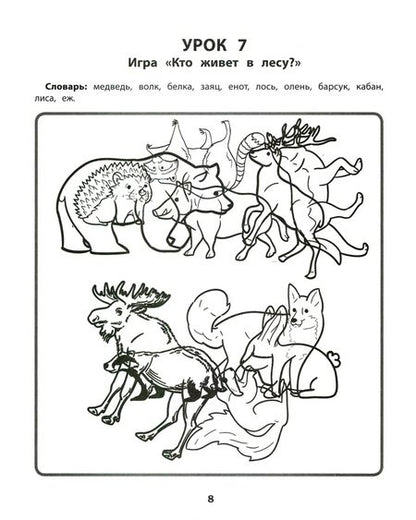 УРОК 7
Игра «Кто живет в лесу?»

Словарь: медведь, волк, белка, заяц, енот, лось, олень, барсук, кабан, лиса, еж.

8