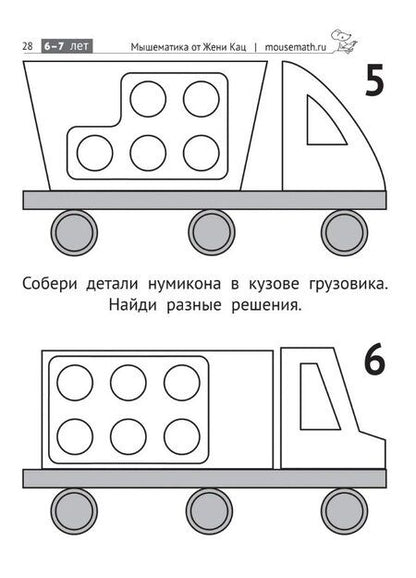 28 6–7 лет Мышематика от Жени Кац | mousemath.ru

5

Собери детали нумикона в кузове грузовика. Найди разные решения.

6