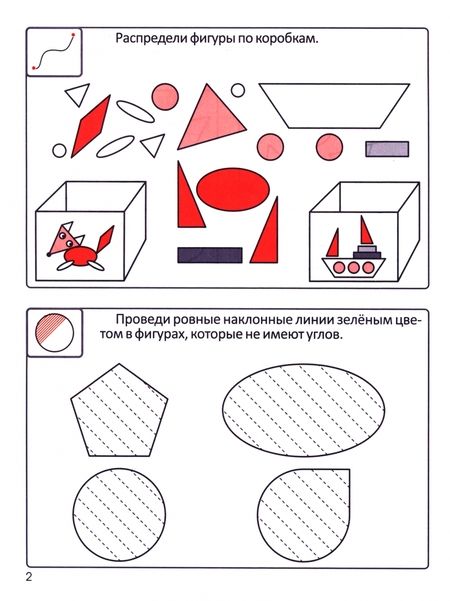 Распредели фигуры по коробкам.

Проведи ровные наклонные линии зелёным цветом в фигурах, которые не имеют углов.

2