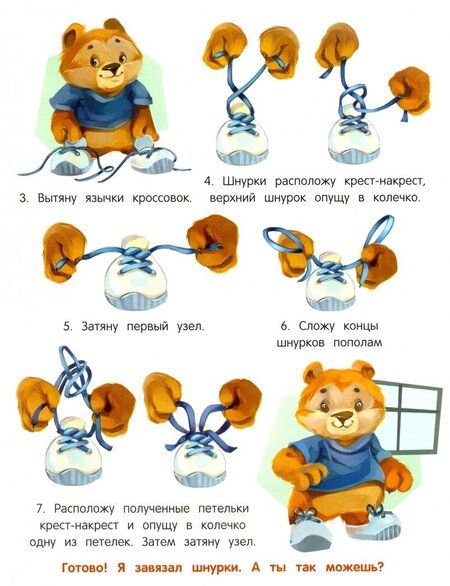 3. Вытяну язычки кроссовок.

4. Шнурки расположу крест-накрест, верхний шнурок опущу в колечко.

5. Затяну первый узел.

6. Сложу концы шнурков пополам

7. Расположу полученные петельки крест-накрест и опущу в колечко одну из петелек. Затем затяну узел.

Готово! Я завязал шнурки. А ты так можешь?