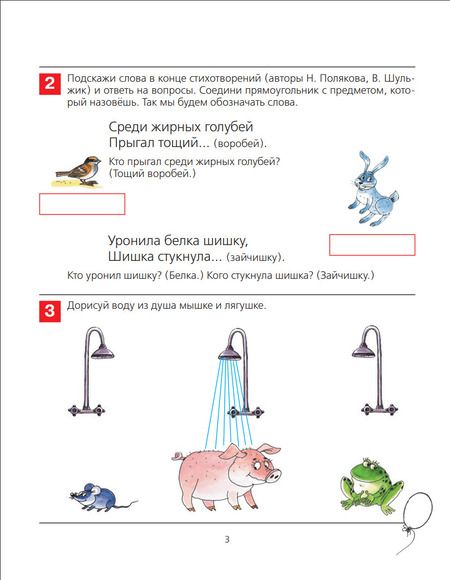 2 Подскажи слова в конце стихотворений (авторы Н. Полякова, В. Шульжик) и ответь на вопросы. Соедини прямоугольник с предметом, который назовёшь. Так мы будем обозначать слова.

Среди жирных голубей
Прыгал тощий... (воробей).

Кто прыгал среди жирных голубей?
(Тощий воробей.)

Уронила белка шишку,
Шишка стукнула... (зайчишку).

Кто уронил шишку? (Белка.) Кого стукнула шишка? (Зайчишку.)

3 Дорисуй воду из душа мышке и лягушке.

3