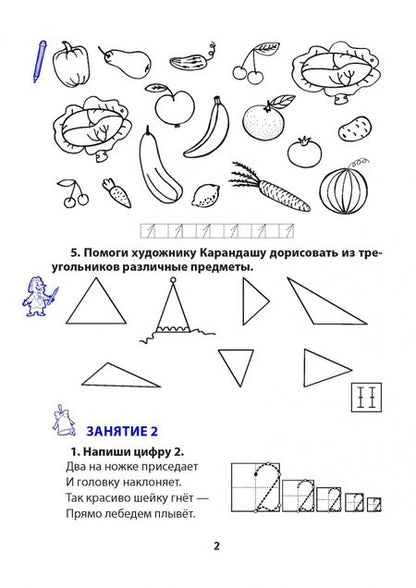 5. Помоги художнику Карандашу дорисовать из треугольников различные предметы.

ЗАНЯТИЕ 2

1. Напиши цифру 2.

Два на ножке приседает
И головку наклоняет.
Так красиво шейку гнёт —
Прямо лебедем плывёт.

2