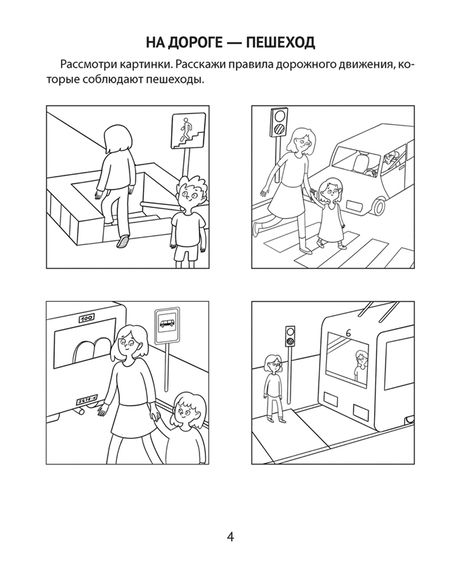 НА ДОРОГЕ — ПЕШЕХОД

Рассмотри картинки. Расскажи правила дорожного движения, которые соблюдают пешеходы.

6

4