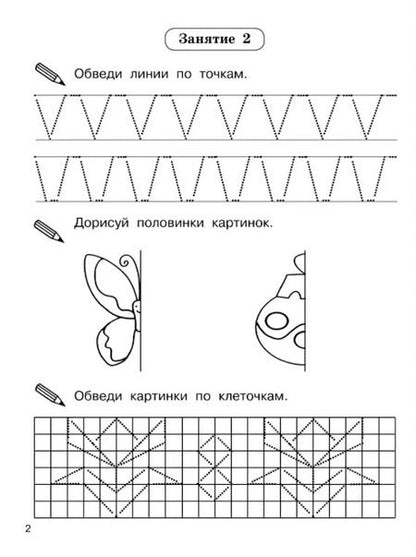 Занятие 2

Обведи линии по точкам.

Дорисуй половинки картинок.

Обведи картинки по клеточкам.

2