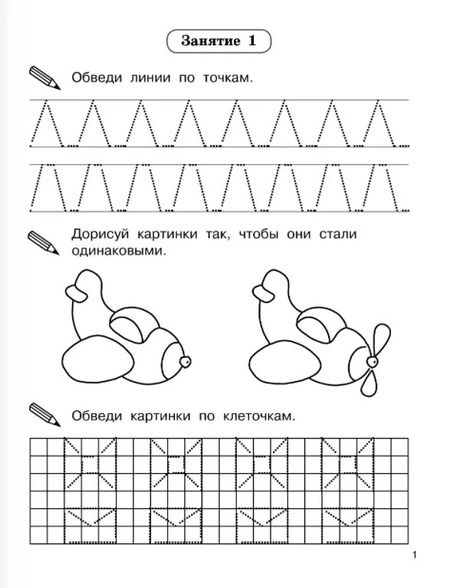 Занятие 1

Обведи линии по точкам.

Дорисуй картинки так, чтобы они стали одинаковыми.

Обведи картинки по клеточкам.

1