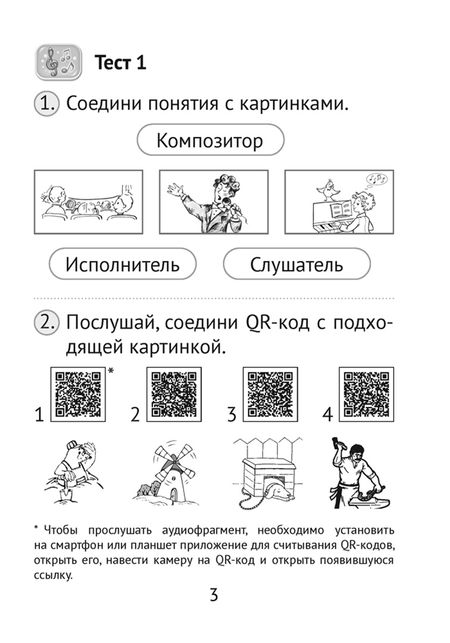 Тест 1

1. Соедини понятия с картинками.

Композитор

Исполнитель

Слушатель

2. Послушай, соедини QR-код с подходящей картинкой.

1 * 2 3 4

* Чтобы прослушать аудиофрагмент, необходимо установить на смартфон или планшет приложение для считывания QR-кодов, открыть его, навести камеру на QR-код и открыть появившуюся ссылку.

3