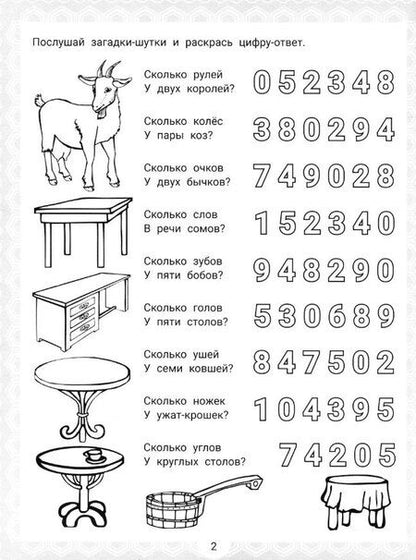 Послушай загадки-шутки и раскрась цифру-ответ.

Сколько рулей
У двух королей?
0 5 2 3 4 8

Сколько колёс
У пары коз?
3 8 0 2 9 4

Сколько очков
У двух бычков?
7 4 9 0 2 8

Сколько слов
В речи сомов?
1 5 2 3 4 0

Сколько зубов
У пяти бобов?
9 4 8 2 9 0

Сколько голов
У пяти столов?
5 3 0 6 8 9

Сколько ушей
У семи ковшей?
8 4 7 5 0 2

Сколько ножек
У ужат-крошек?
1 0 4 3 9 5

Сколько углов
У круглых столов?
7 4 2 0 5

2