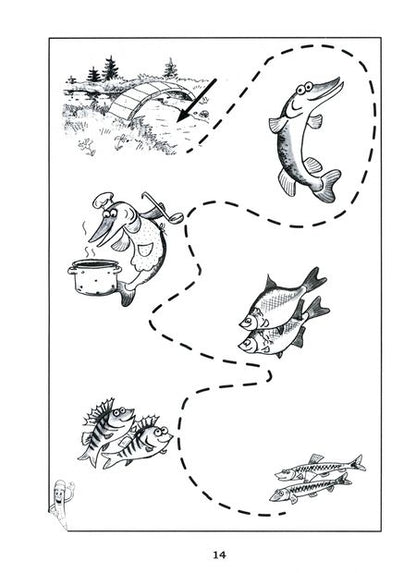 14