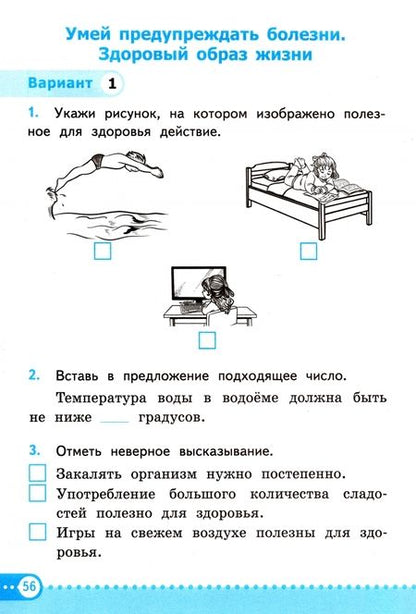 Умей предупреждать болезни. Здоровый образ жизни

Вариант 1

1. Укажи рисунок, на котором изображено полезное для здоровья действие.

2. Вставь в предложение подходящее число.

Температура воды в водоёме должна быть не ниже ____ градусов.

3. Отметь неверное высказывание.

Закалять организм нужно постепенно.

Употребление большого количества сладостей полезно для здоровья.

Игры на свежем воздухе полезны для здоровья.

56