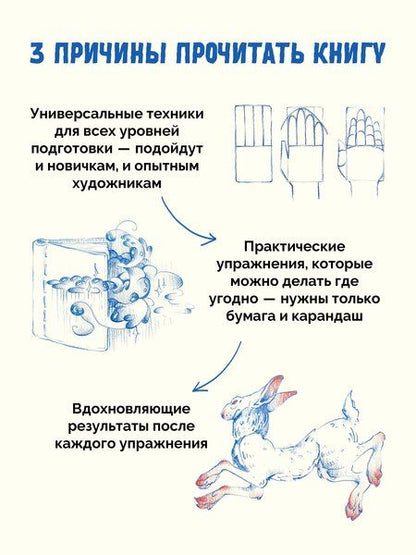 3 ПРИЧИНЫ ПРОЧИТАТЬ КНИГУ

Универсальные техники для всех уровней подготовки — подойдут и новичкам, и опытным художникам

Практические упражнения, которые можно делать где угодно — нужны только бумага и карандаш

Вдохновляющие результаты после каждого упражнения