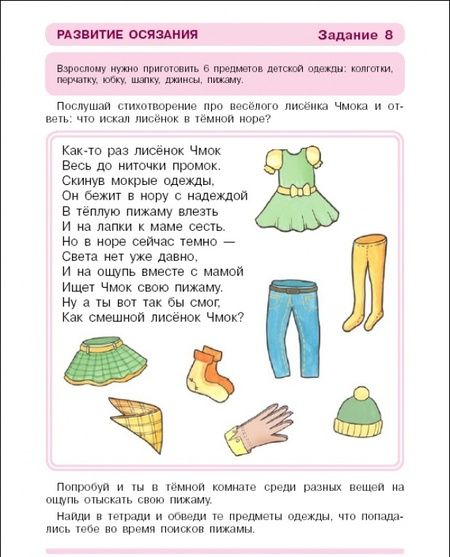 РАЗВИТИЕ ОСЯЗАНИЯ Задание 8

Взрослому нужно приготовить 6 предметов детской одежды: колготки, перчатку, юбку, шапку, джинсы, пижаму.

Послушай стихотворение про весёлого лисёнка Чмока и ответь: что искал лисёнок в тёмной норе?

Как-то раз лисёнок Чмок
Весь до ниточки промок.
Скинув мокрые одежды,
Он бежит в нору с надеждой
В тёплую пижаму влезть
И на лапки к маме сесть.
Но в норе сейчас темно —
Света нет уже давно,
И на ощупь вместе с мамой
Ищет Чмок свою пижаму.
Ну а ты вот так бы смог,
Как смешной лисёнок Чмок?

Попробуй и ты в тёмной комнате среди разных вещей на ощупь отыскать свою пижаму.

Найди в тетради и обведи те предметы одежды, что попадались тебе во время поисков пижамы.