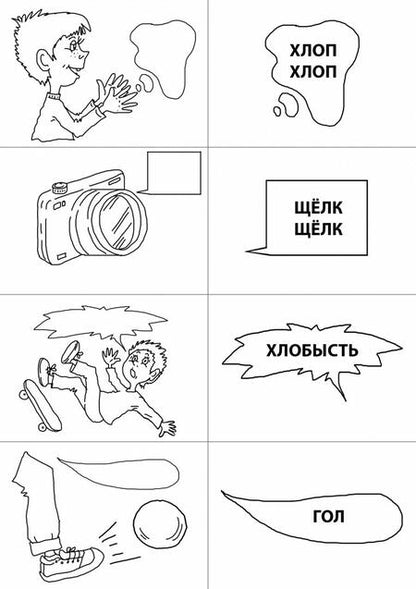 ХЛОП
ХЛОП

ЩЁЛК
ЩЁЛК

ХЛОБЫСТЬ

ГОЛ