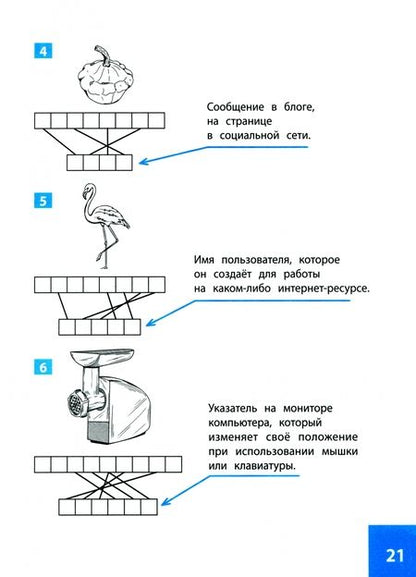 4

Сообщение в блоге, на странице в социальной сети.

5

Имя пользователя, которое он создаёт для работы на каком-либо интернет-ресурсе.

6

Указатель на мониторе компьютера, который изменяет своё положение при использовании мышки или клавиатуры.

21