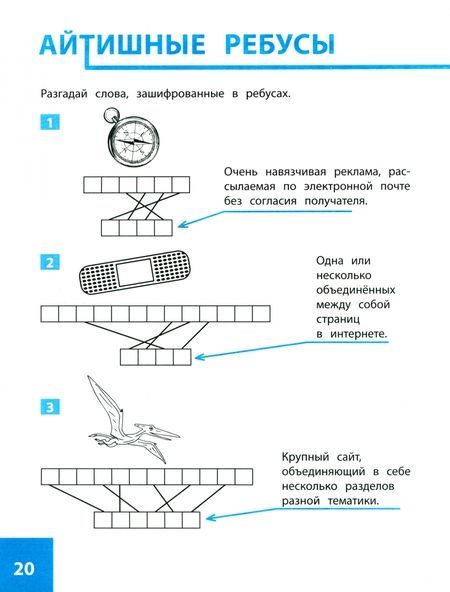 АЙТИШНЫЕ РЕБУСЫ

Разгадай слова, зашифрованные в ребусах.

1

Очень навязчивая реклама, рассылаемая по электронной почте без согласия получателя.

2

Одна или несколько объединённых между собой страниц в интернете.

3

Крупный сайт, объединяющий в себе несколько разделов разной тематики.

20