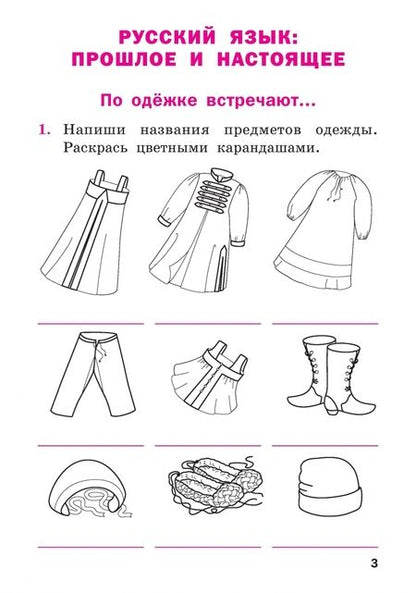 РУССКИЙ ЯЗЫК:
ПРОШЛОЕ И НАСТОЯЩЕЕ

По одёжке встречают...

1. Напиши названия предметов одежды. Раскрась цветными карандашами.

3