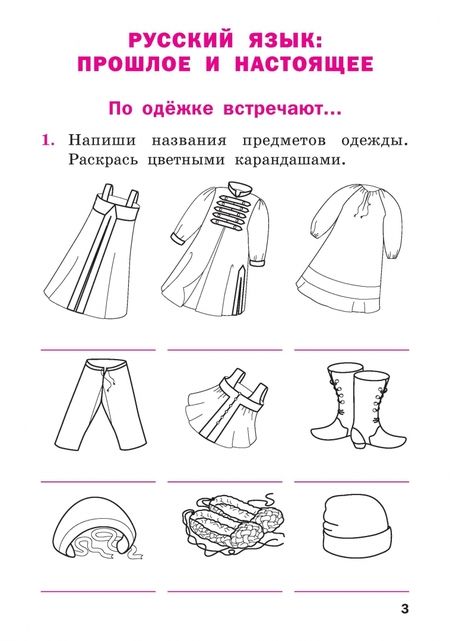 РУССКИЙ ЯЗЫК:
ПРОШЛОЕ И НАСТОЯЩЕЕ

По одёжке встречают...

1. Напиши названия предметов одежды. Раскрась цветными карандашами.

3