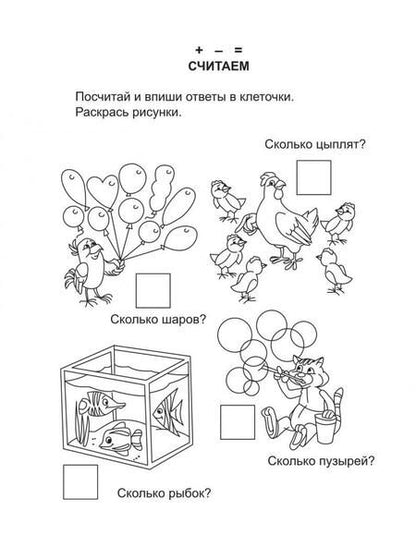 + – =
СЧИТАЕМ

Посчитай и впиши ответы в клеточки.
Раскрась рисунки.

Сколько цыплят?

Сколько шаров?

Сколько пузырей?

Сколько рыбок?