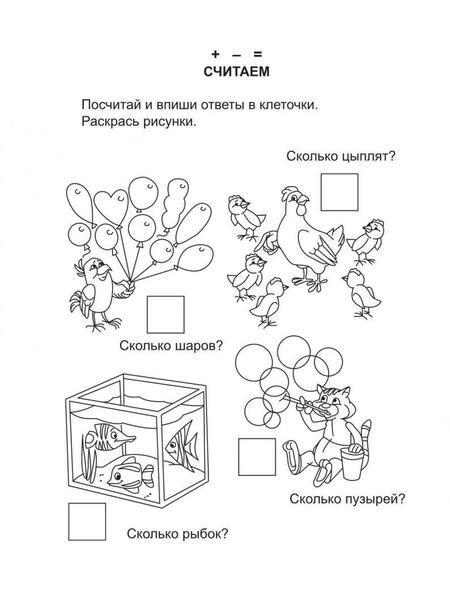 + – =
СЧИТАЕМ

Посчитай и впиши ответы в клеточки.
Раскрась рисунки.

Сколько цыплят?

Сколько шаров?

Сколько пузырей?

Сколько рыбок?