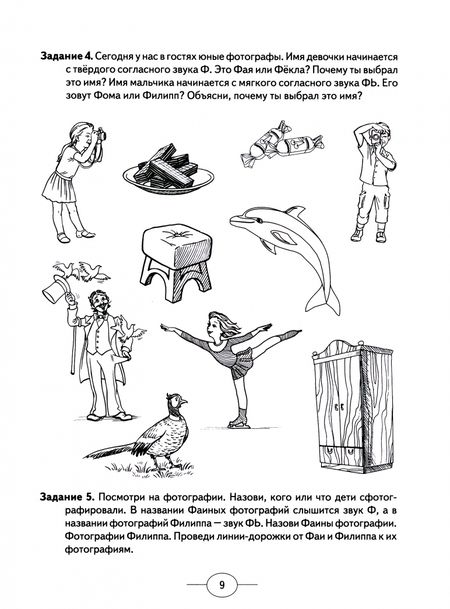 **Задание 4.** Сегодня у нас в гостях юные фотографы. Имя девочки начинается с твёрдого согласного звука Ф. Это Фая или Фёкла? Почему ты выбрал это имя? Имя мальчика начинается с мягкого согласного звука ФЬ. Его зовут Фома или Филипп? Объясни, почему ты выбрал это имя?

**Задание 5.** Посмотри на фотографии. Назови, кого или что дети сфотографировали. В названии Фаиных фотографий слышится звук Ф, а в названии фотографий Филиппа — звук ФЬ. Назови Фаины фотографии. Фотографии Филиппа. Проведи линии-дорожки от Фаи и Филиппа к их фотографиям.

9