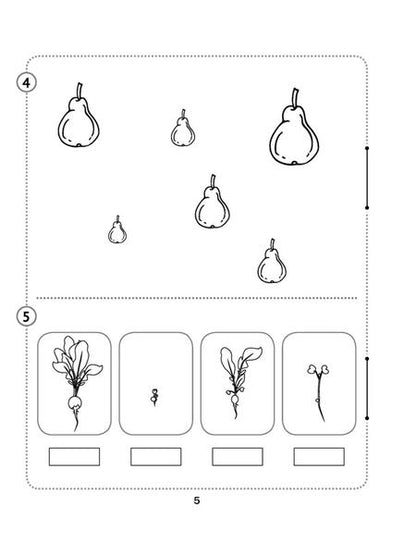 4

5

5