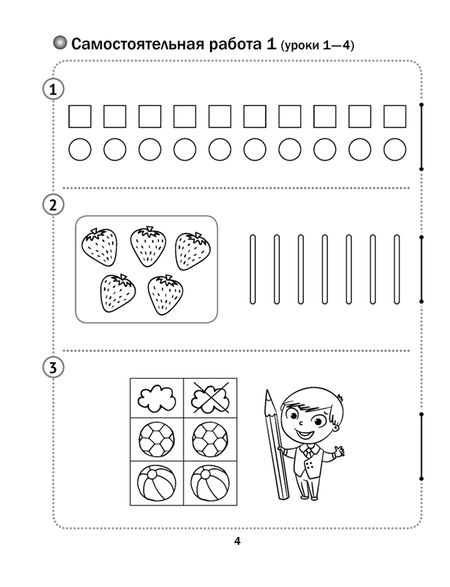 Самостоятельная работа 1 (уроки 1—4)

1

2

3

4