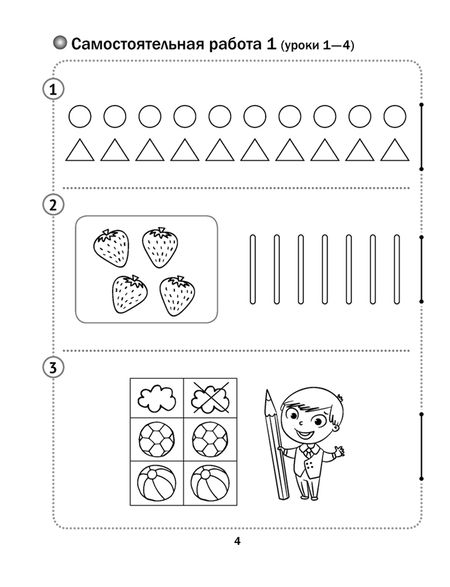 Самостоятельная работа 1 (уроки 1—4)

1

2

3

4