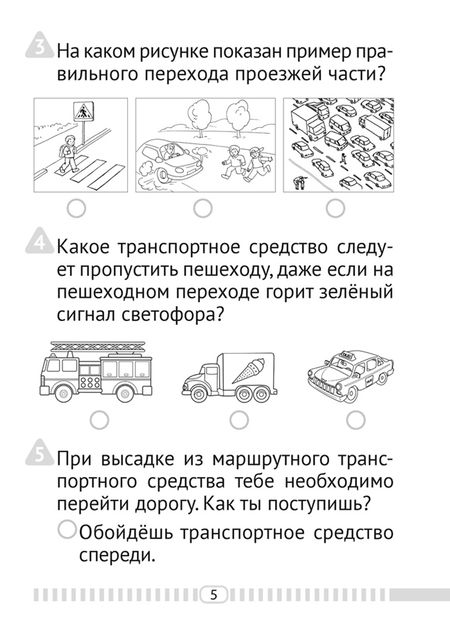 3 На каком рисунке показан пример правильного перехода проезжей части?

4 Какое транспортное средство следует пропустить пешеходу, даже если на пешеходном переходе горит зелёный сигнал светофора?

5 При высадке из маршрутного транспортного средства тебе необходимо перейти дорогу. Как ты поступишь?

Обойдёшь транспортное средство спереди.

5