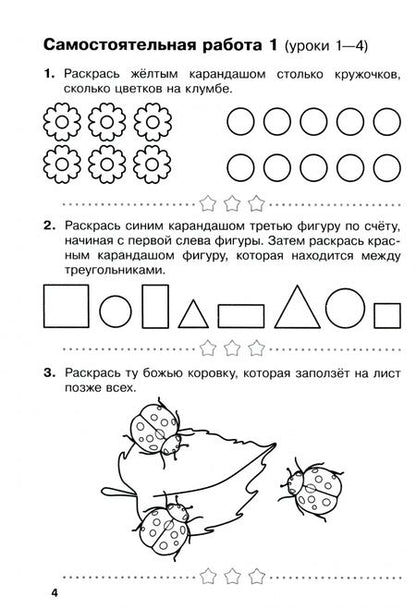 Самостоятельная работа 1 (уроки 1—4)

1. Раскрась жёлтым карандашом столько кружочков, сколько цветков на клумбе.

2. Раскрась синим карандашом третью фигуру по счёту, начиная с первой слева фигуры. Затем раскрась красным карандашом фигуру, которая находится между треугольниками.

3. Раскрась ту божью коровку, которая заползёт на лист позже всех.

4