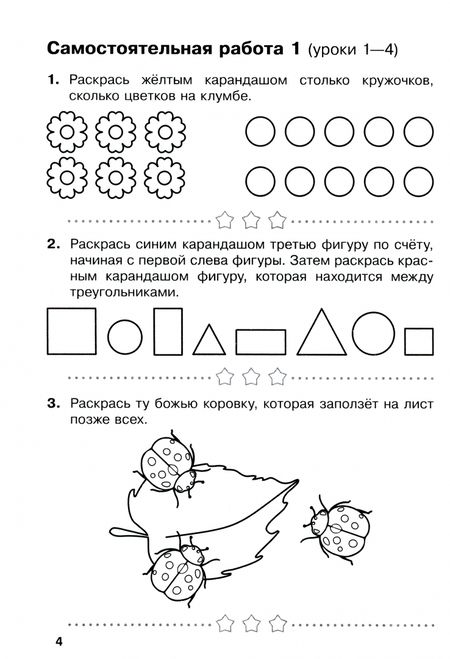 Самостоятельная работа 1 (уроки 1—4)

1. Раскрась жёлтым карандашом столько кружочков, сколько цветков на клумбе.

2. Раскрась синим карандашом третью фигуру по счёту, начиная с первой слева фигуры. Затем раскрась красным карандашом фигуру, которая находится между треугольниками.

3. Раскрась ту божью коровку, которая заползёт на лист позже всех.

4