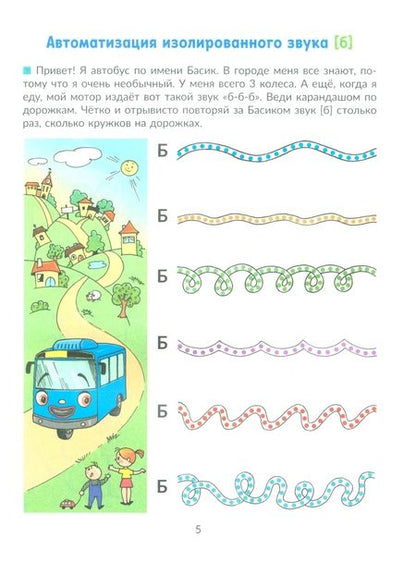 Автоматизация изолированного звука [б]

Привет! Я автобус по имени Басик. В городе меня все знают, потому что я очень необычный. У меня всего 3 колеса. А ещё, когда я еду, мой мотор издаёт вот такой звук «б-б-б». Веди карандашом по дорожкам. Чётко и отрывисто повторяй за Басиком звук [б] столько раз, сколько кружков на дорожках.

Б

Б

Б

Б

Б

Б

5