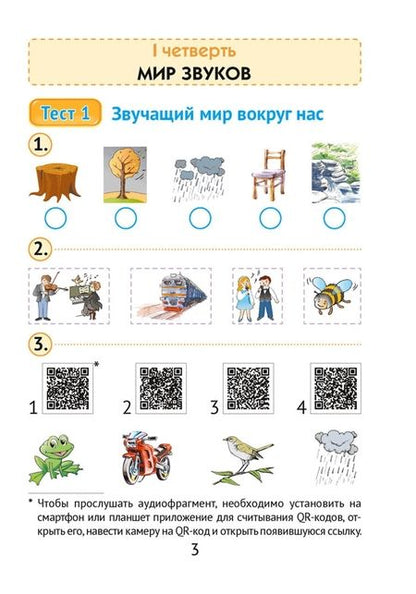 I четверть
МИР ЗВУКОВ

Тест 1 Звучащий мир вокруг нас

1.

2.

3.

1 * 2 3 4

* Чтобы прослушать аудиофрагмент, необходимо установить на смартфон или планшет приложение для считывания QR-кодов, открыть его, навести камеру на QR-код и открыть появившуюся ссылку.

3