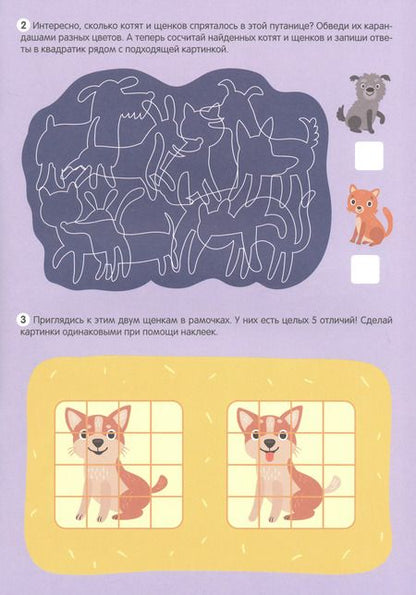 2 Интересно, сколько котят и щенков спряталось в этой путанице? Обведи их карандашами разных цветов. А теперь сосчитай найденных котят и щенков и запиши ответы в квадратик рядом с подходящей картинкой.

3 Приглядись к этим двум щенкам в рамочках. У них есть целых 5 отличий! Сделай картинки одинаковыми при помощи наклеек.