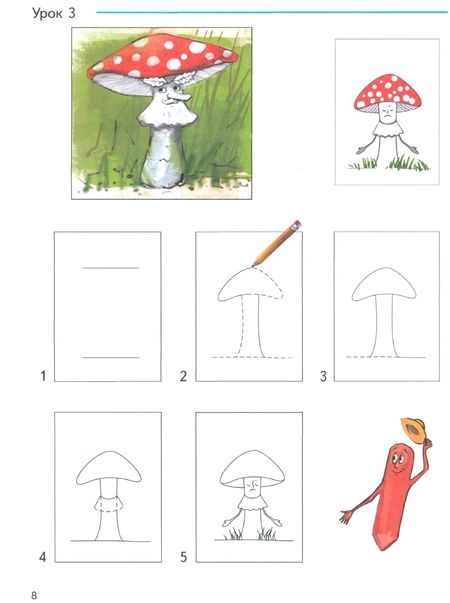 Урок 3

1

2

3

4

5

8