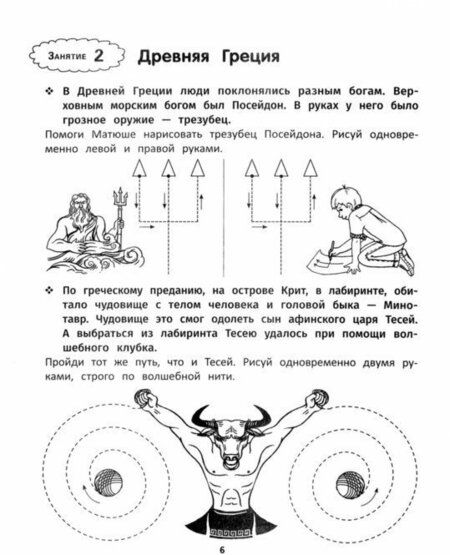 Занятие 2 Древняя Греция

❖ В Древней Греции люди поклонялись разным богам. Верховным морским богом был Посейдон. В руках у него было грозное оружие — трезубец.

Помоги Матюше нарисовать трезубец Посейдона. Рисуй одновременно левой и правой руками.

❖ По греческому преданию, на острове Крит, в лабиринте, обитало чудовище с телом человека и головой быка — Минотавр. Чудовище это смог одолеть сын афинского царя Тесей. А выбраться из лабиринта Тесею удалось при помощи волшебного клубка.

Пройди тот же путь, что и Тесей. Рисуй одновременно двумя руками, строго по волшебной нити.

6