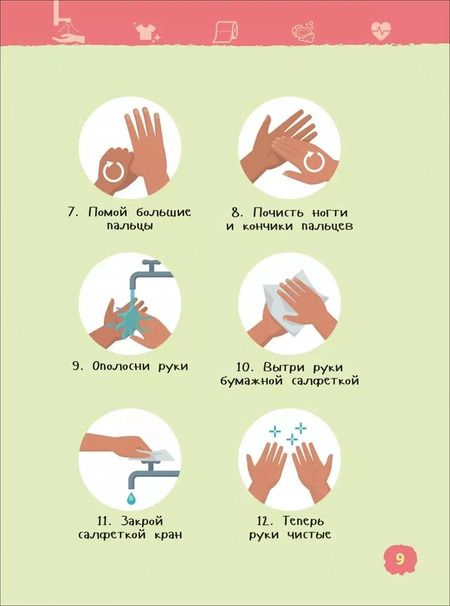 7. Помой большие пальцы

8. Почисть ногти и кончики пальцев

9. Ополосни руки

10. Вытри руки бумажной салфеткой

11. Закрой салфеткой кран

12. Теперь руки чистые

9