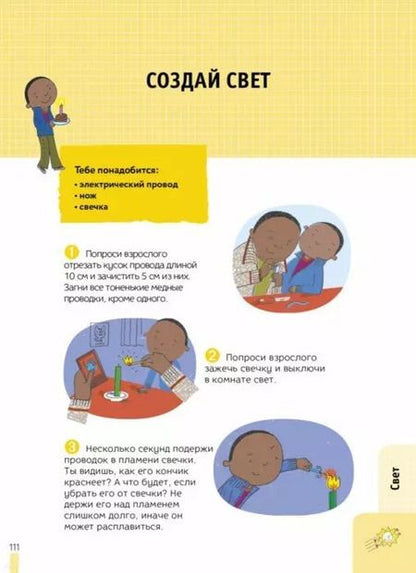 СОЗДАЙ СВЕТ

Тебе понадобится:
• электрический провод
• нож
• свечка

1 Попроси взрослого отрезать кусок провода длиной 10 см и зачистить 5 см из них. Загни все тоненькие медные проводки, кроме одного.

2 Попроси взрослого зажечь свечку и выключи в комнате свет.

3 Несколько секунд подержи проводок в пламени свечки. Ты видишь, как его кончик краснеет? А что будет, если убрать его от свечки? Не держи его над пламенем слишком долго, иначе он может расплавиться.

Свет

111