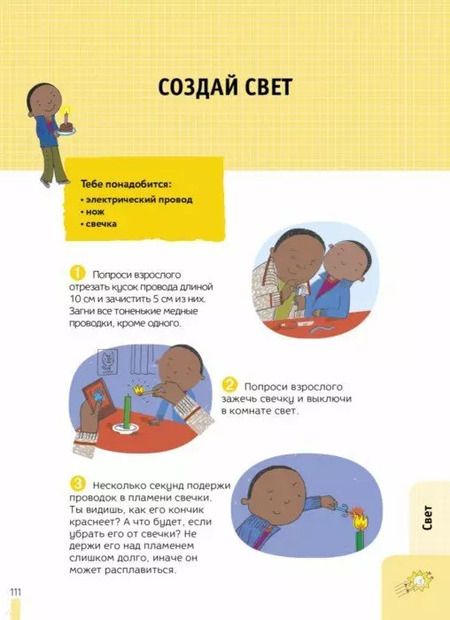 СОЗДАЙ СВЕТ

Тебе понадобится:
• электрический провод
• нож
• свечка

1 Попроси взрослого отрезать кусок провода длиной 10 см и зачистить 5 см из них. Загни все тоненькие медные проводки, кроме одного.

2 Попроси взрослого зажечь свечку и выключи в комнате свет.

3 Несколько секунд подержи проводок в пламени свечки. Ты видишь, как его кончик краснеет? А что будет, если убрать его от свечки? Не держи его над пламенем слишком долго, иначе он может расплавиться.

Свет

111