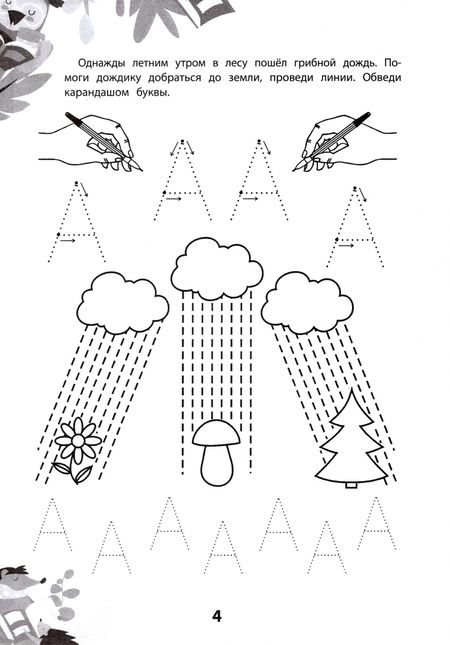 Однажды летним утром в лесу пошёл грибной дождь. Помоги дождику добраться до земли, проведи линии. Обведи карандашом буквы.

А А А А

А А А А А А А А

4