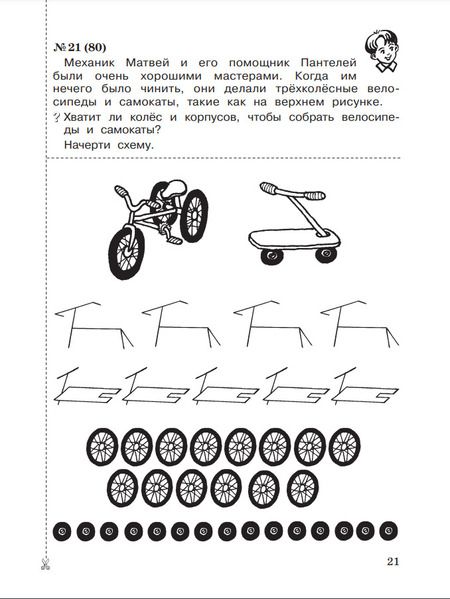 № 21 (80)

Механик Матвей и его помощник Пантелей были очень хорошими мастерами. Когда им нечего было чинить, они делали трёхколёсные велосипеды и самокаты, такие как на верхнем рисунке.

? Хватит ли колёс и корпусов, чтобы собрать велосипеды и самокаты?

Начерти схему.

21