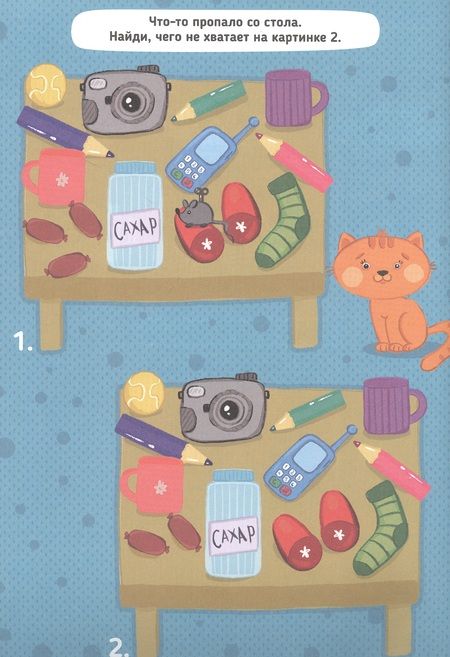 Что-то пропало со стола.
Найди, чего не хватает на картинке 2.

САХАР

1.

САХАР

2.