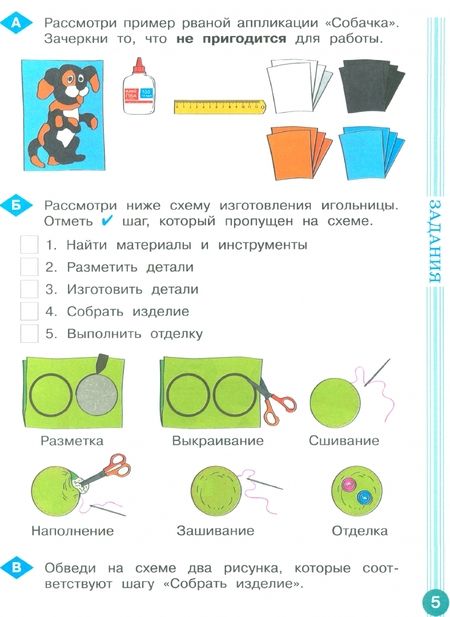 А Рассмотри пример рваной аппликации «Собачка». Зачеркни то, что **не пригодится** для работы.

Б Рассмотри ниже схему изготовления игольницы. Отметь ✔ шаг, который пропущен на схеме.

1. Найти материалы и инструменты
2. Разметить детали
3. Изготовить детали
4. Собрать изделие
5. Выполнить отделку

Разметка Выкраивание Сшивание

Наполнение Зашивание Отделка

В Обведи на схеме два рисунка, которые соответствуют шагу «Собрать изделие».

ЗАДАНИЯ

5