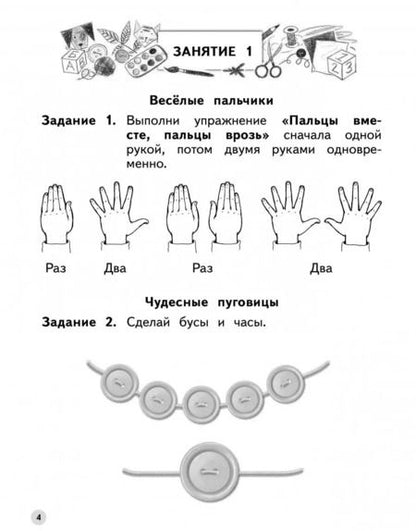 ЗАНЯТИЕ 1

Весёлые пальчики

Задание 1. Выполни упражнение «Пальцы вместе, пальцы врозь» сначала одной рукой, потом двумя руками одновременно.

Раз Два Раз Два

Чудесные пуговицы

Задание 2. Сделай бусы и часы.

4