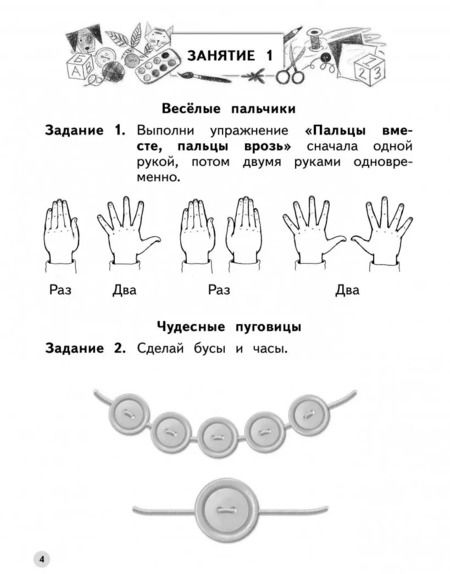 ЗАНЯТИЕ 1

Весёлые пальчики

Задание 1. Выполни упражнение «Пальцы вместе, пальцы врозь» сначала одной рукой, потом двумя руками одновременно.

Раз Два Раз Два

Чудесные пуговицы

Задание 2. Сделай бусы и часы.

4