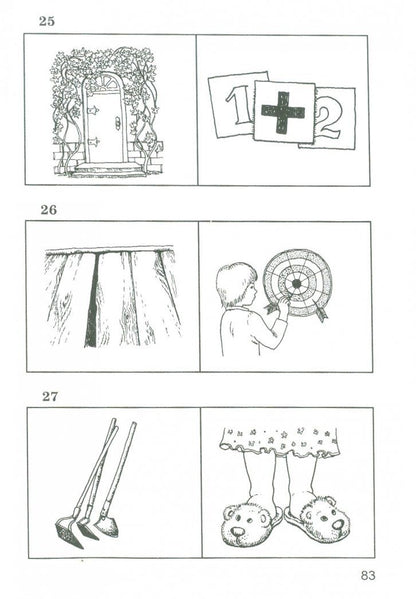 25

1 + 2

26

27

83