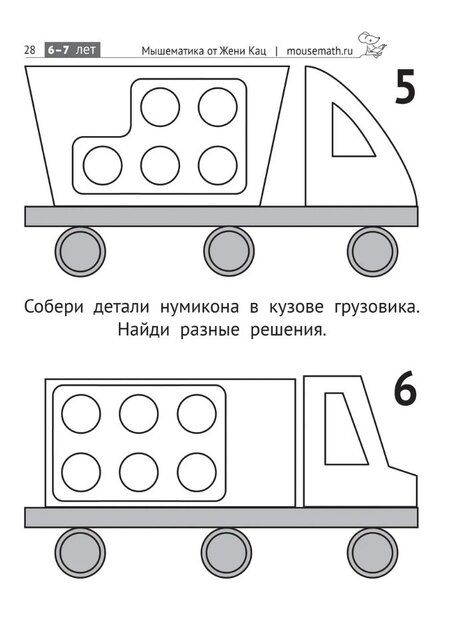 28 6–7 лет Мышематика от Жени Кац | mousemath.ru

5

Собери детали нумикона в кузове грузовика. Найди разные решения.

6