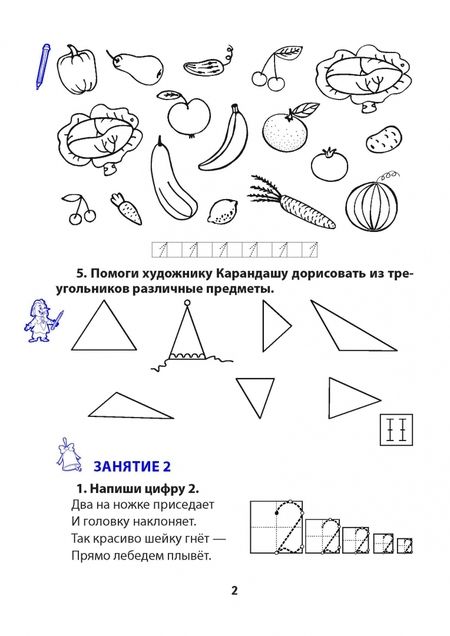 5. Помоги художнику Карандашу дорисовать из треугольников различные предметы.

ЗАНЯТИЕ 2

1. Напиши цифру 2.

Два на ножке приседает
И головку наклоняет.
Так красиво шейку гнёт —
Прямо лебедем плывёт.

2