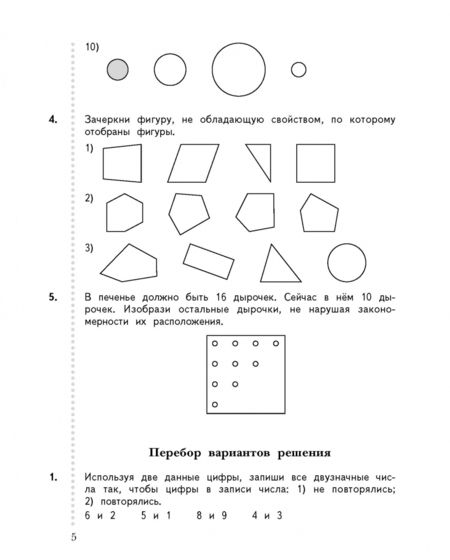 10)

4. Зачеркни фигуру, не обладающую свойством, по которому отобраны фигуры.

1)

2)

3)

5. В печенье должно быть 16 дырочек. Сейчас в нём 10 дырочек. Изобрази остальные дырочки, не нарушая закономерности их расположения.

Перебор вариантов решения

1. Используя две данные цифры, запиши все двузначные числа так, чтобы цифры в записи числа: 1) не повторялись; 2) повторялись.

6 и 2 5 и 1 8 и 9 4 и 3

5