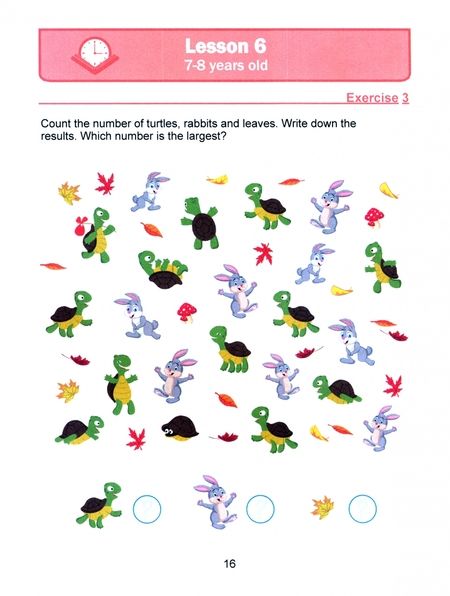 Lesson 6
7-8 years old

Exercise 3

Count the number of turtles, rabbits and leaves. Write down the results. Which number is the largest?

16