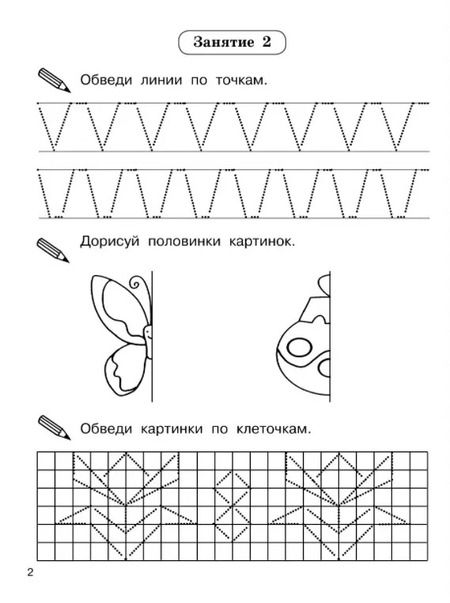 Занятие 2

Обведи линии по точкам.

Дорисуй половинки картинок.

Обведи картинки по клеточкам.

2