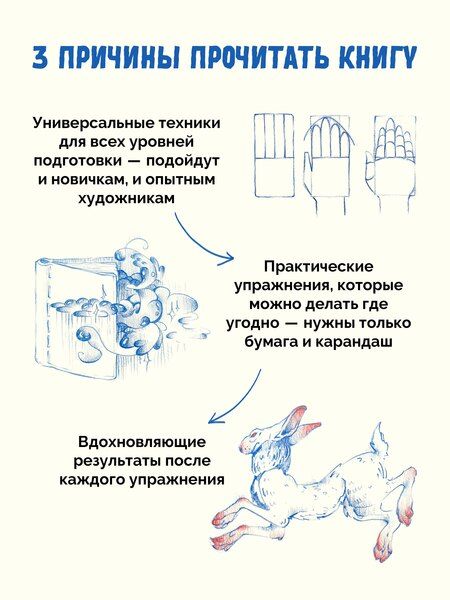 3 ПРИЧИНЫ ПРОЧИТАТЬ КНИГУ

Универсальные техники для всех уровней подготовки — подойдут и новичкам, и опытным художникам

Практические упражнения, которые можно делать где угодно — нужны только бумага и карандаш

Вдохновляющие результаты после каждого упражнения